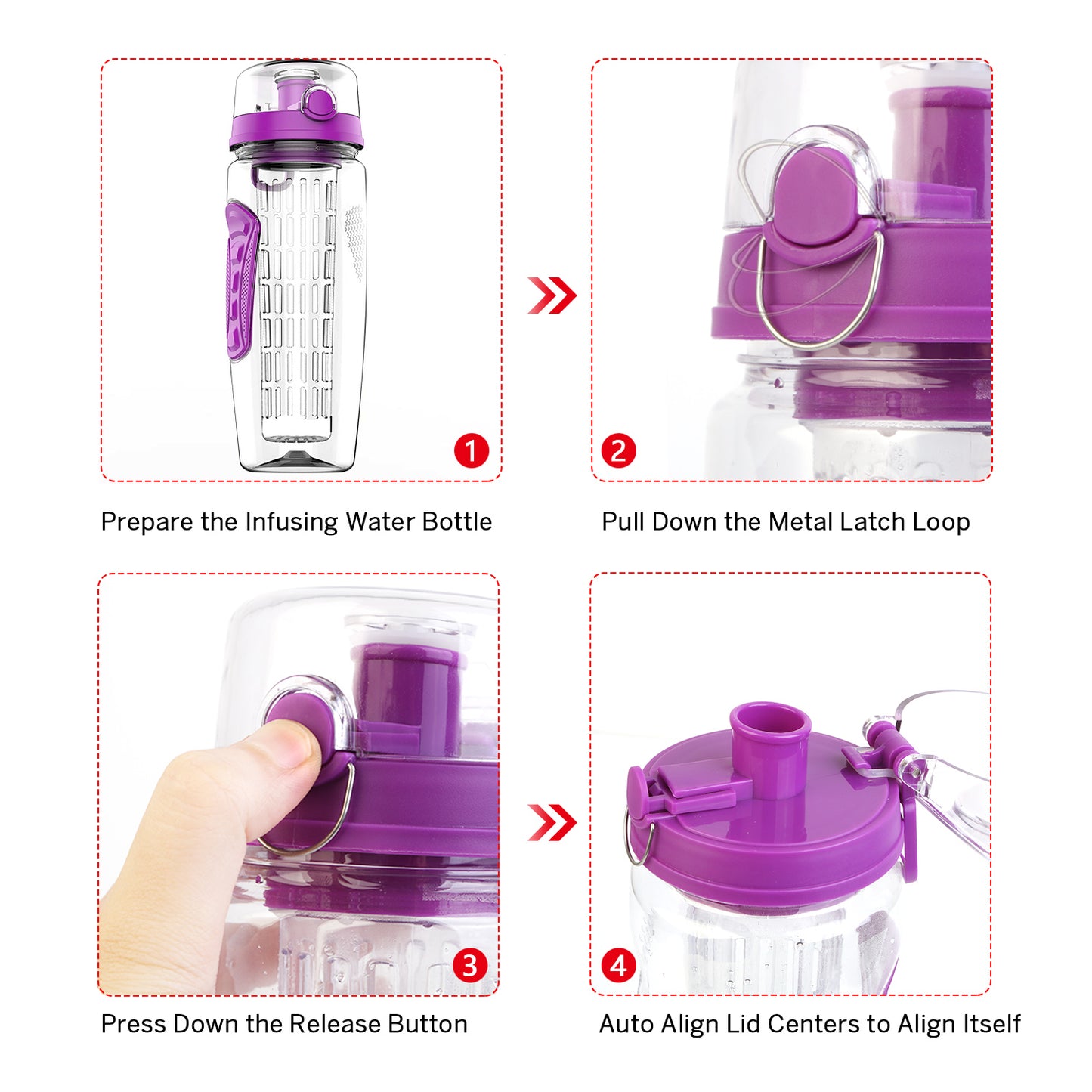 1

Prepare the Infusing Water Bottle

2

Pull Down the Metal Latch Loop

3

Press Down the Release Button

4

Auto Align Lid Centers to Align Itself