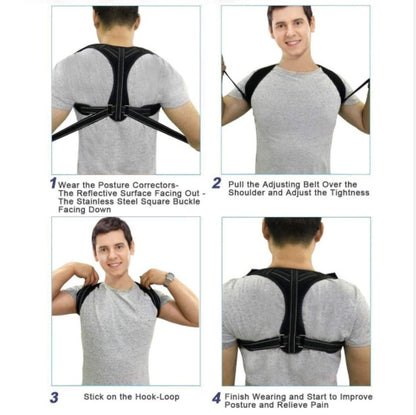 1 Wear the Posture Correctors- The Reflective Surface Facing Out - The Stainless Steel Square Buckle Facing Down

2 Pull the Adjusting Belt Over the Shoulder and Adjust the Tightness

3 Stick on the Hook-Loop

4 Finish Wearing and Start to Improve Posture and Relieve Pain