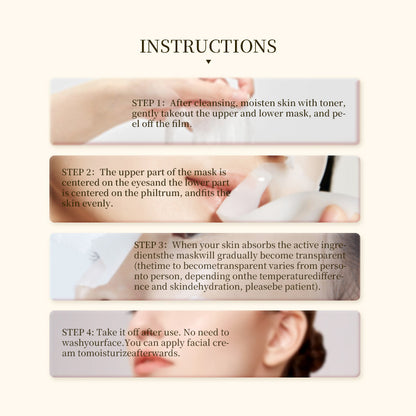 INSTRUCTIONS

STEP 1: After cleansing, moisten skin with toner, gently takeout the upper and lower mask, and peel off the film.

STEP 2: The upper part of the mask is centered on the eyesand the lower part is centered on the philtrum, andfits the skin evenly.

STEP 3: When your skin absorbs the active ingredientsthe maskwill gradually become transparent (thetime to becometransparent varies from personto person, depending onthe temperaturedifference and skindehydration, pleasebe patient).

STEP 4: Take it off after use. No need to washyourface.You can apply facial cream tomoisturizeafterwards.