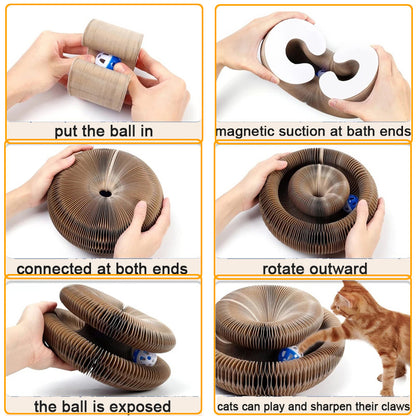 put the ball in

magnetic suction at bath ends

connected at both ends

rotate outward

the ball is exposed

cats can play and sharpen their claws