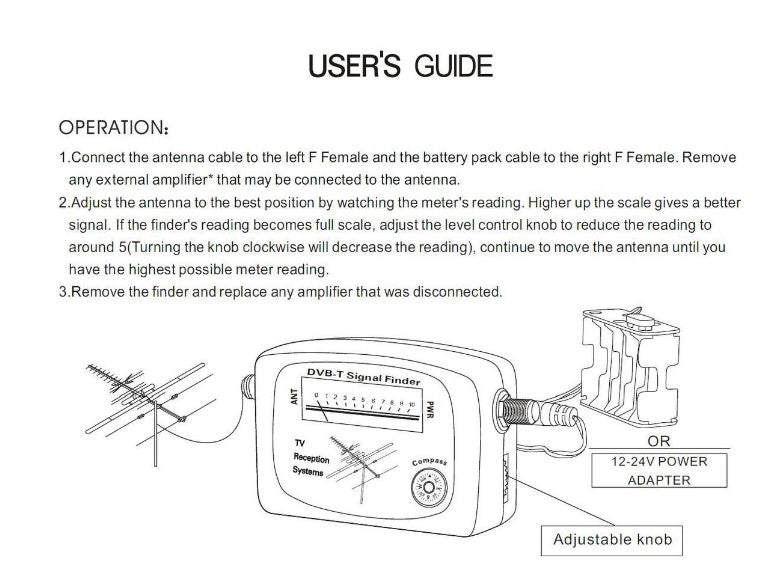 USER'S GUIDE

OPERATION:

1.Connect the antenna cable to the left F Female and the battery pack cable to the right F Female. Remove any external amplifier* that may be connected to the antenna.

2.Adjust the antenna to the best position by watching the meter's reading. Higher up the scale gives a better signal. If the finder's reading becomes full scale, adjust the level control knob to reduce the reading to around 5(Turning the knob clockwise will decrease the reading), continue to move the antenna until you have the highest possible meter reading.

3.Remove the finder and replace any amplifier that was disconnected.

DVB-T Signal Finder

ANT

0 1 2 3 4 5 6 7 8 9 10

PWR

TV Reception Systems

Compass

OR

12-24V POWER ADAPTER

Adjustable knob