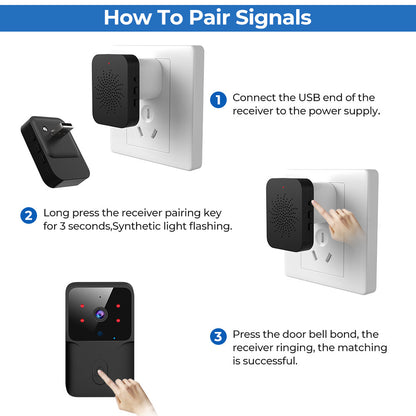 How To Pair Signals

1 Connect the USB end of the receiver to the power supply.

2 Long press the receiver pairing key for 3 seconds,Synthetic light flashing.

3 Press the door bell bond, the receiver ringing, the matching is successful.